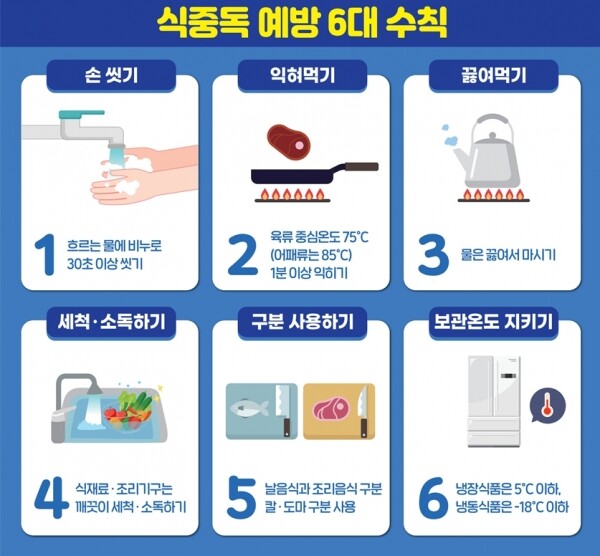 식중독 예방 6대 수칙

손 씻기

1 흐르는 물에 비누로 30초 이상 씻기

익혀먹기

2 육류 중심온도 75°C (어패류는 85°C) 1분 이상 익히기

끓여먹기

3 물은 끓여서 마시기

세척·소독하기

4 식재료·조리기구는 깨끗이 세척·소독하기

구분 사용하기

5 날음식과 조리음식 구분 칼·도마 구분 사용

보관온도 지키기

6 냉장식품은 5°C 이하, 냉동식품은 -18°C 이하